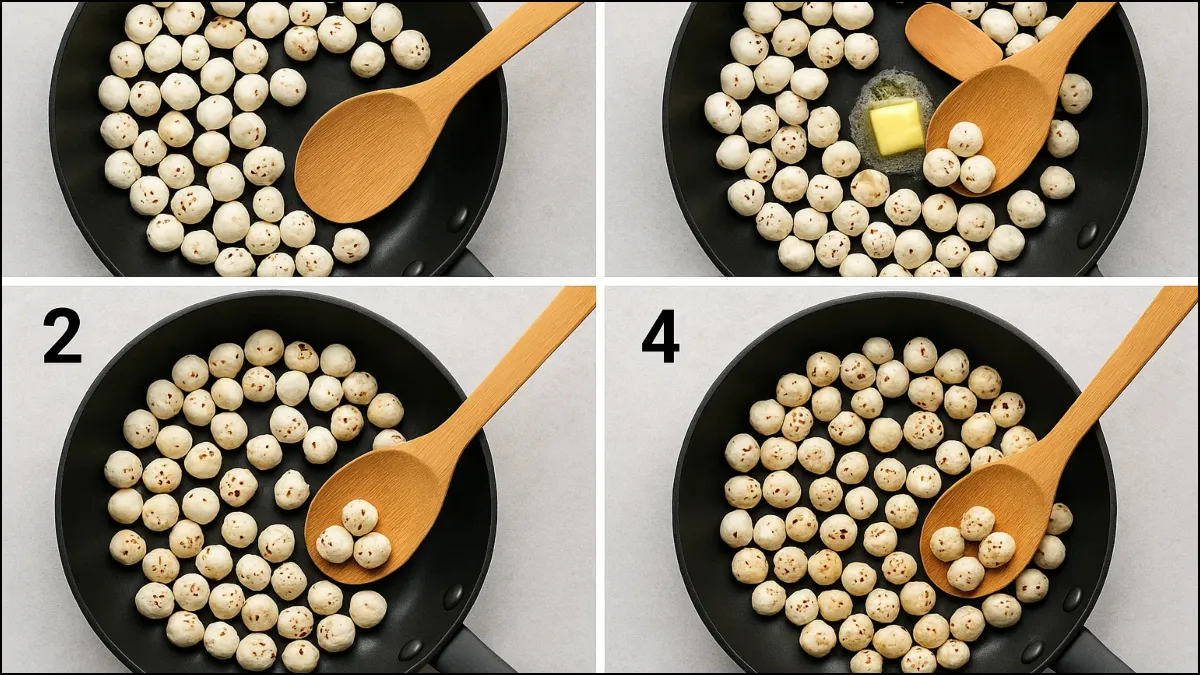 2

4